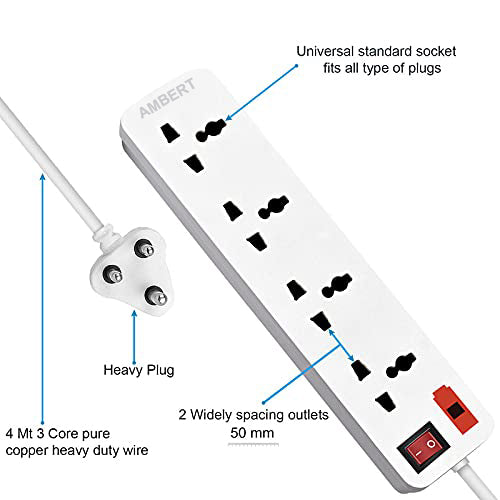 Universal standard socket fits all type of plugs

AMBERT

Heavy Plug

2 Widely spacing outlets
50 mm

4 Mt 3 Core pure copper heavy duty wire