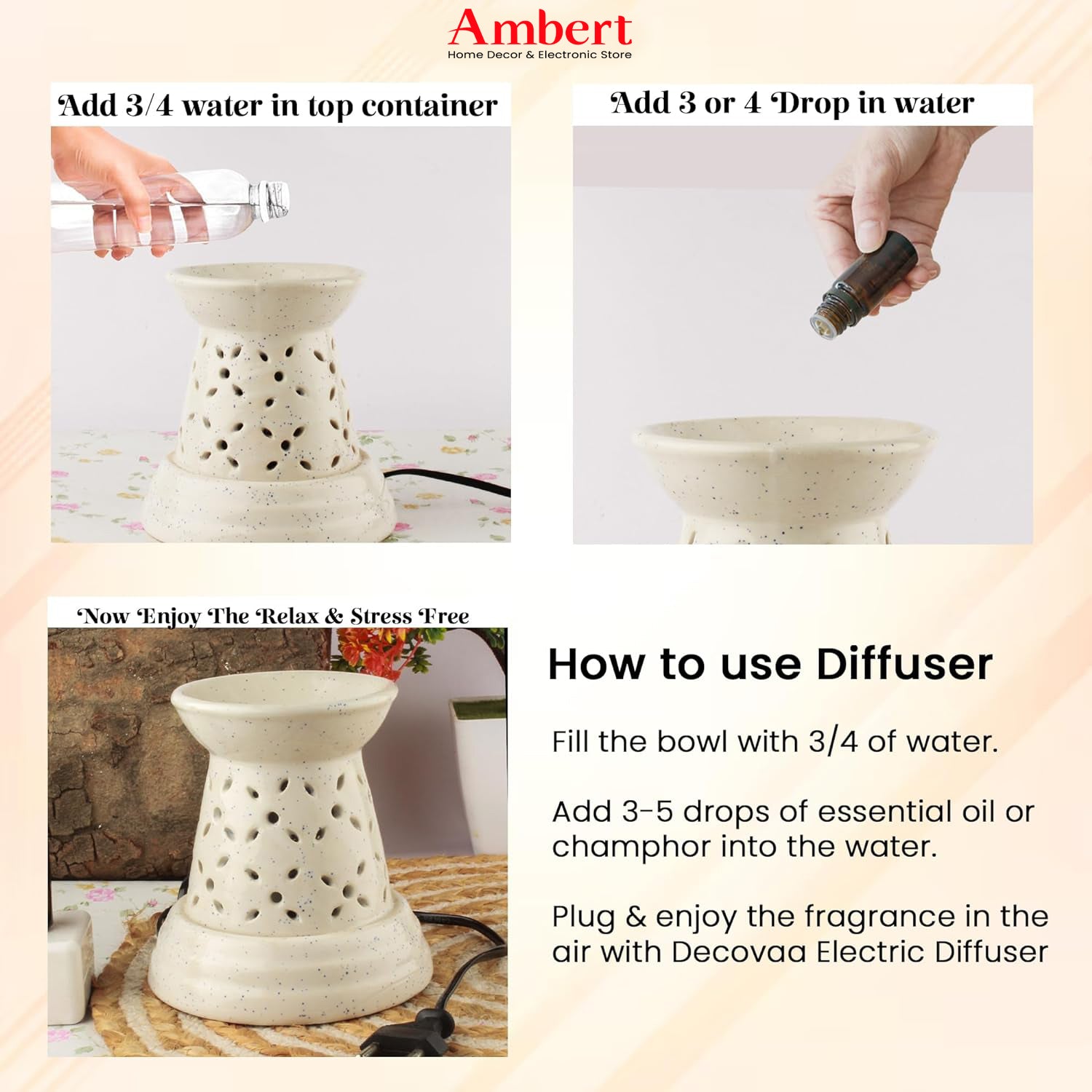 Ambert
Home Decor & Electronic Store

Add 3/4 water in top container

Add 3 or 4 Drop in water

Now Enjoy The Relax & Stress Free

How to use Diffuser

Fill the bowl with 3/4 of water.

Add 3-5 drops of essential oil or champhor into the water.

Plug & enjoy the fragrance in the air with Decovaa Electric Diffuser