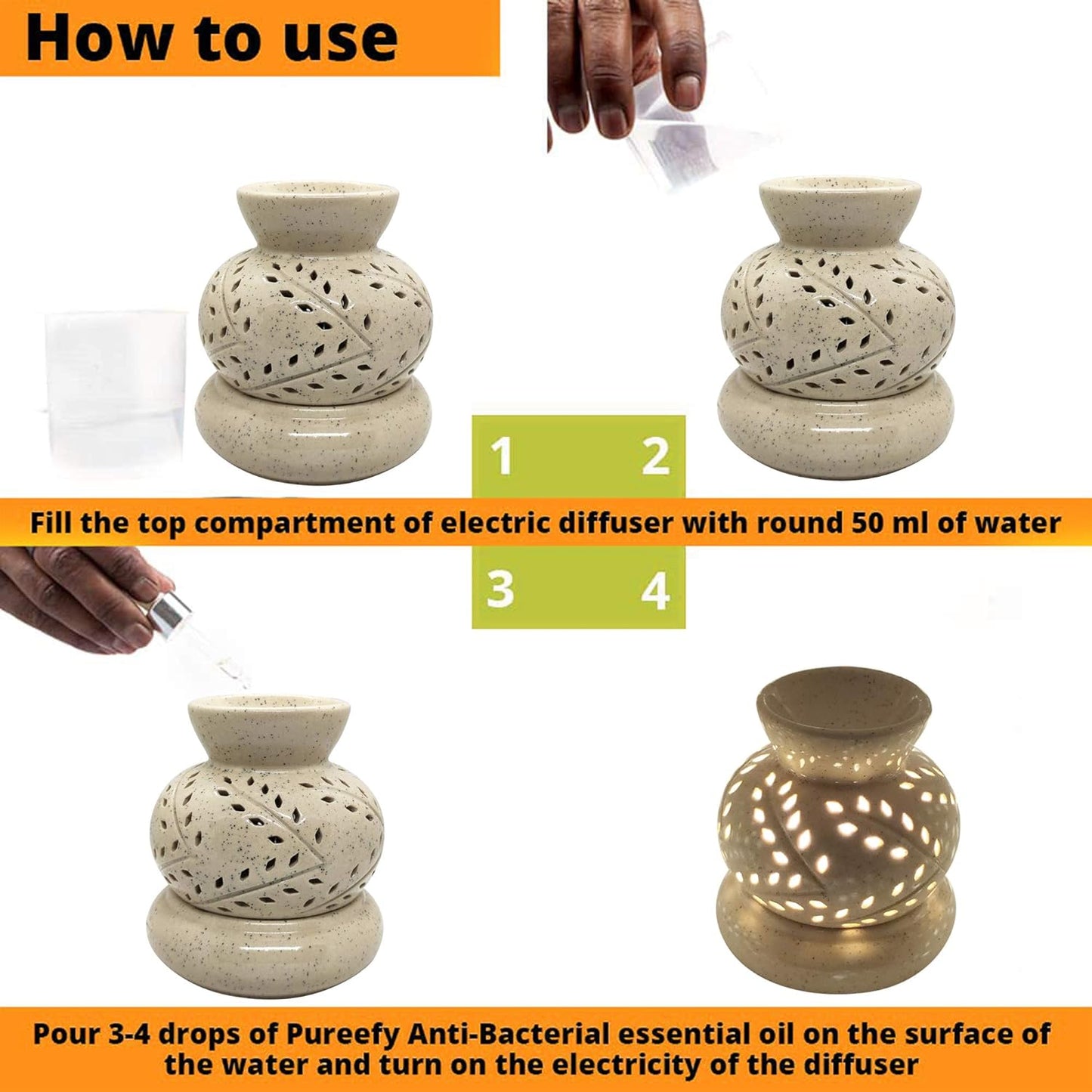 How to use

1

2

Fill the top compartment of electric diffuser with round 50 ml of water

3

4

Pour 3-4 drops of Pureefy Anti-Bacterial essential oil on the surface of the water and turn on the electricity of the diffuser